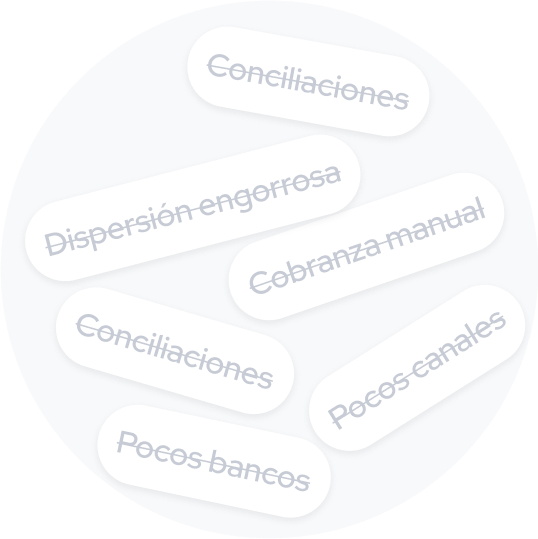 Conciliaciones

Dispersión engorrosa

Cobranza manual

Conciliaciones

Pocos canales

Pocos bancos